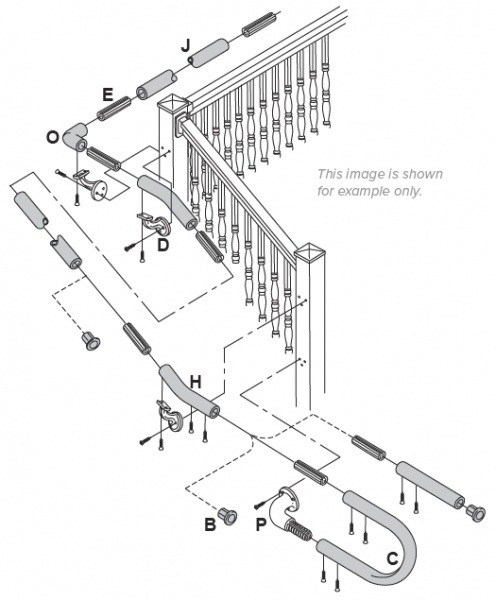 J
E
O
This image is shown for example only.
D
H
B
P
C